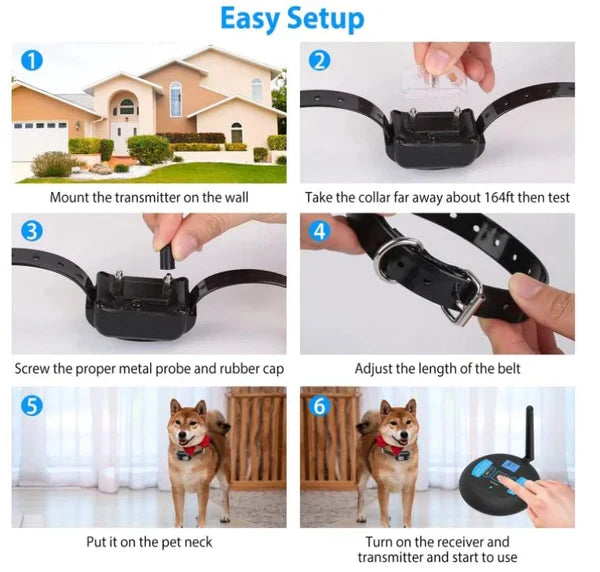 Easy Setup

1

Mount the transmitter on the wall

2

Take the collar far away about 164ft then test

3

Screw the proper metal probe and rubber cap

4

Adjust the length of the belt

5

Put it on the pet neck

6

Turn on the receiver and transmitter and start to use